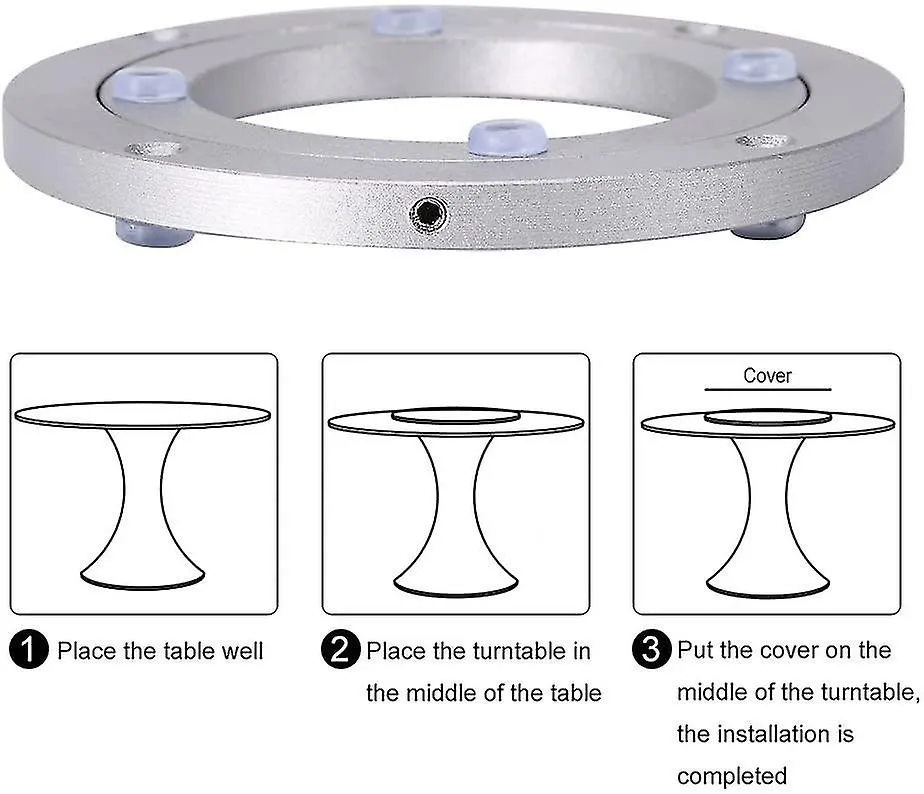 Cover

1 Place the table well

2 Place the turntable in the middle of the table

3 Put the cover on the middle of the turntable, the installation is completed